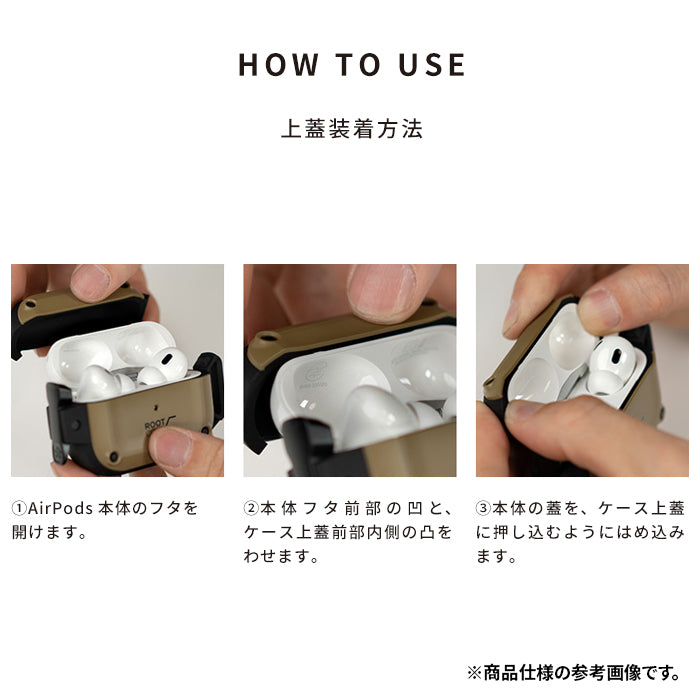 HOW TO USE

上蓋装着方法

ROOT

①AirPods 本体のフタを開けます。

②本体フタ前部の凹と、ケース上蓋前部内側の凸をわせます。

③本体の蓋を、ケース上蓋に押し込むようにはめ込みます。

※商品仕様の参考画像です。