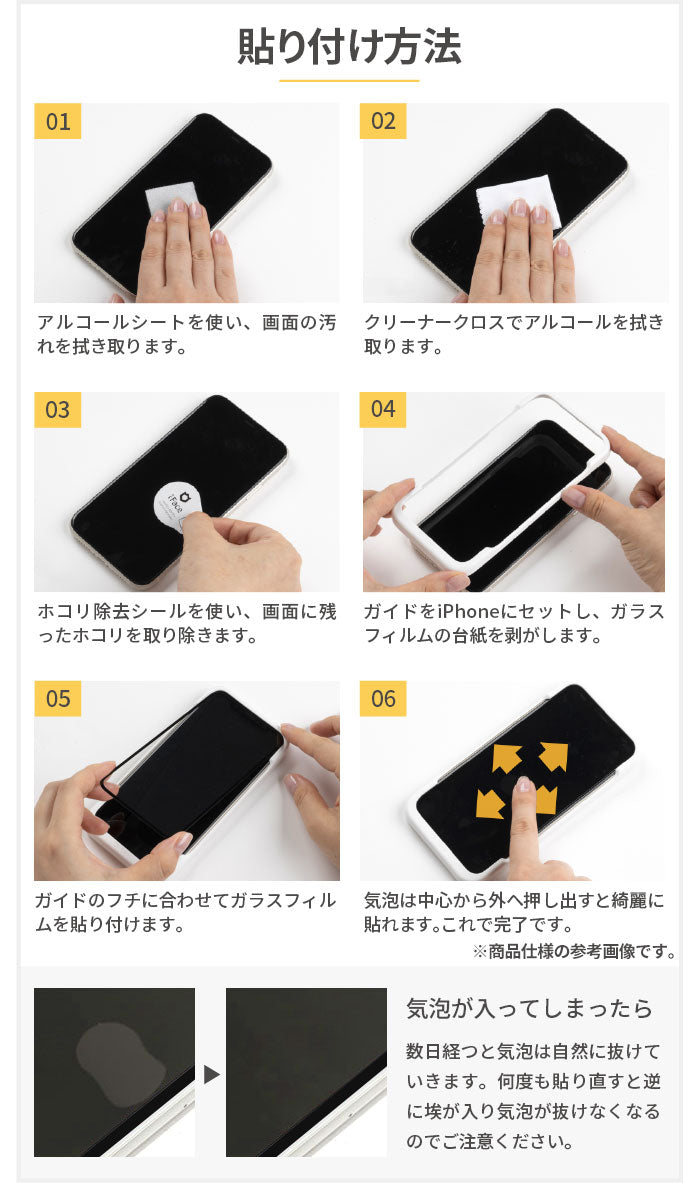 貼り付け方法

01

アルコールシートを使い、画面の汚れを拭き取ります。

02

クリーナークロスでアルコールを拭き取ります。

03

iFace

ホコリ除去シールを使い、画面に残ったホコリを取り除きます。

04

ガイドをiPhoneにセットし、ガラスフィルムの台紙を剥がします。

05

ガイドのフチに合わせてガラスフィルムを貼り付けます。

06

気泡は中心から外へ押し出すと綺麗に貼れます。これで完了です。

※商品仕様の参考画像です。

気泡が入ってしまったら

数日経つと気泡は自然に抜けていきます。何度も貼り直すと逆に埃が入り気泡が抜けなくなるのでご注意ください。