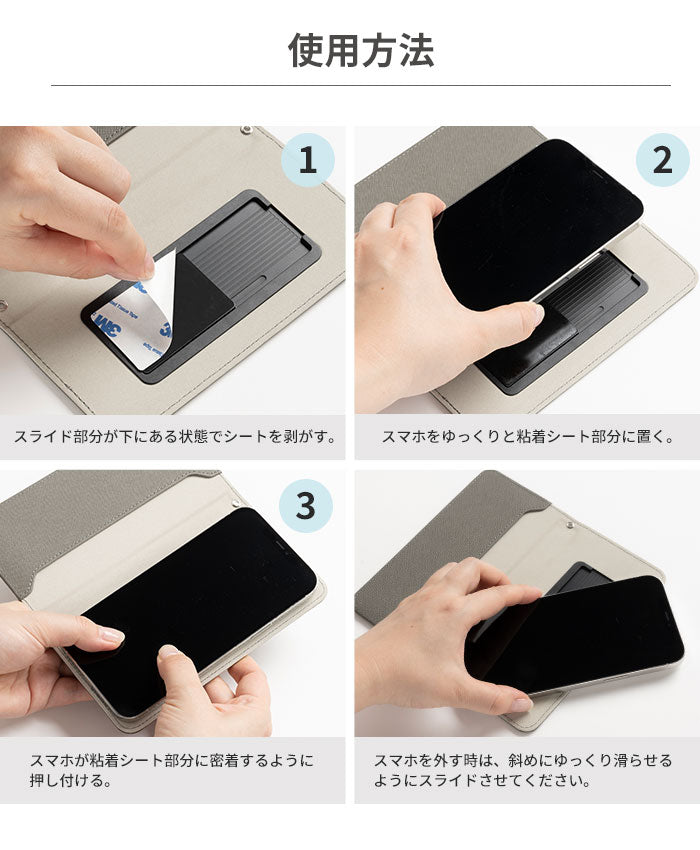 使用方法

1

スライド部分が下にある状態でシートを剥がす。

2

スマホをゆっくりと粘着シート部分に置く。

3

スマホが粘着シート部分に密着するように押し付ける。

スマホを外す時は、斜めにゆっくり滑らせるようにスライドさせてください。