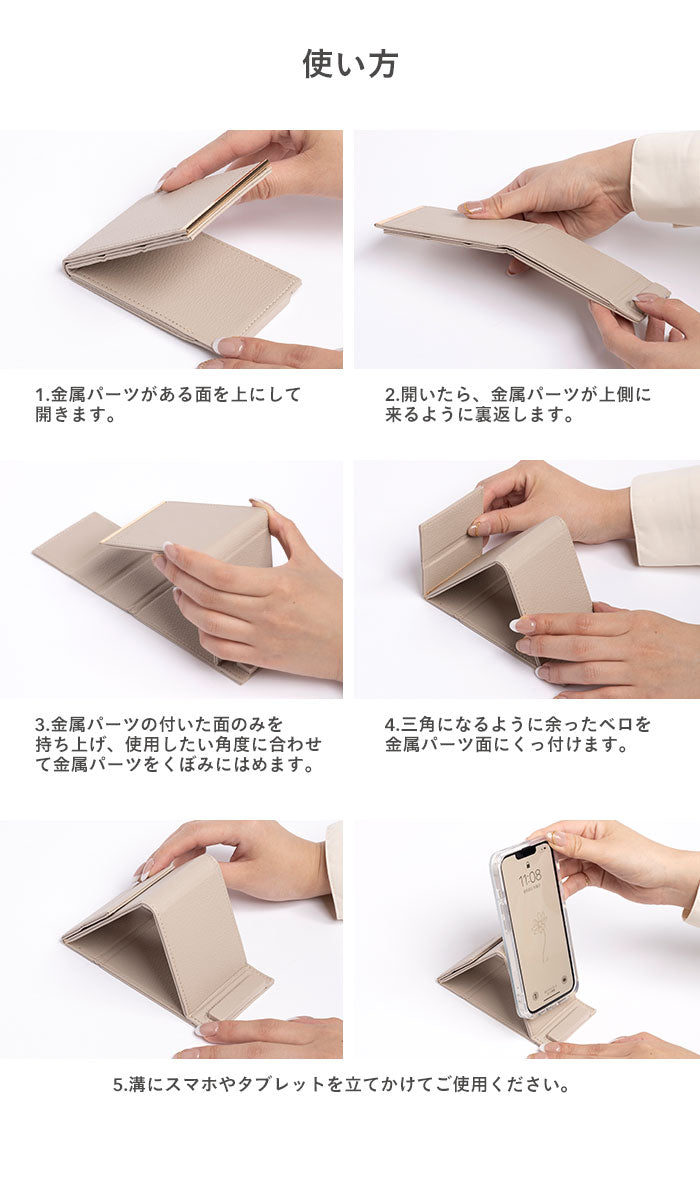 使い方

1.金属パーツがある面を上にして開きます。

2.開いたら、金属パーツが上側に来るように裏返します。

3.金属パーツの付いた面のみを持ち上げ、使用したい角度に合わせて金属パーツをくぼみにはめます。

4.三角になるように余ったベロを金属パーツ面にくっ付けます。

11:08

5.溝にスマホやタブレットを立てかけてご使用ください。